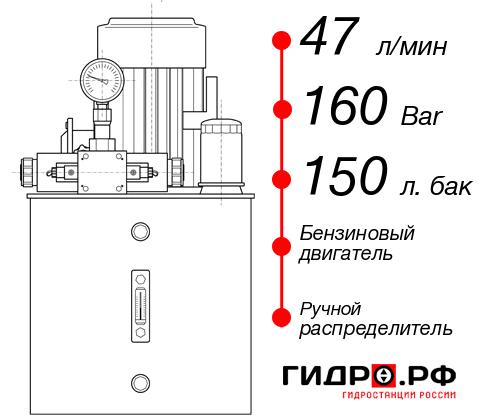 47 л/мин
160 Bar
150 л. бак
Бензиновый двигатель
Ручной распределитель
ГИДРО.РФ
ГИДРОСТАНЦИИ РОССИИ