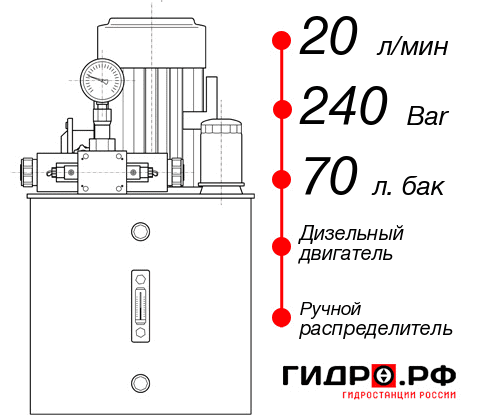 20 л/мин

240 Bar

70 л. бак

Дизельный двигатель

Ручной распределитель

ГИДРО.РФ
ГИДРОСТАНЦИИ РОССИИ