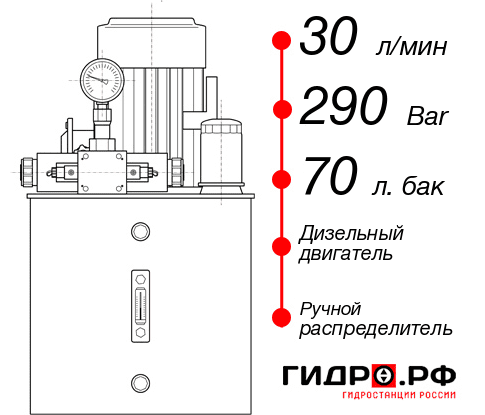 30 л/мин
290 Bar
70 л. бак
Дизельный двигатель
Ручной распределитель
ГИДРО.РФ
ГИДРОСТАНЦИИ РОССИИ