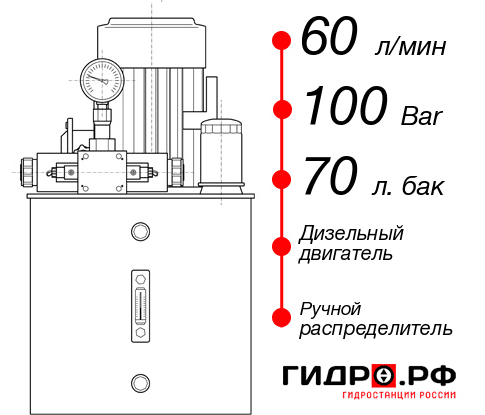 60 л/мин

100 Bar

70 л. бак

Дизельный двигатель

Ручной распределитель

ГИДРО.РФ
ГИДРОСТАНЦИИ РОССИИ