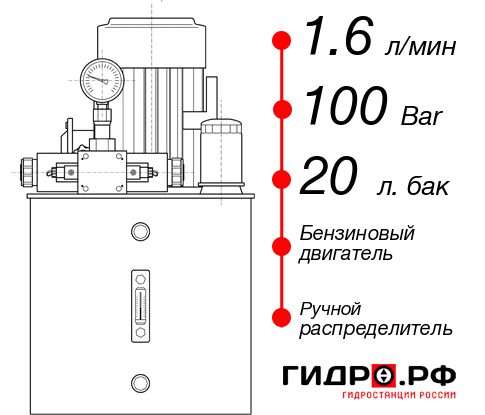 1.6 л/мин
100 Bar
20 л. бак
Бензиновый двигатель
Ручной распределитель
ГИДРО.РФ
ГИДРОСТАНЦИИ РОССИИ