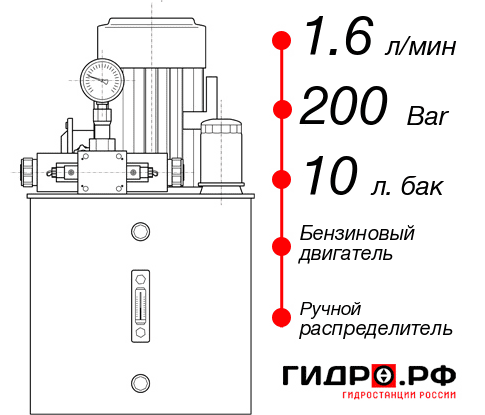 1.6 л/мин
200 Bar
10 л. бак
Бензиновый двигатель
Ручной распределитель
ГИДРО.РФ
ГИДРОСТАНЦИИ РОССИИ