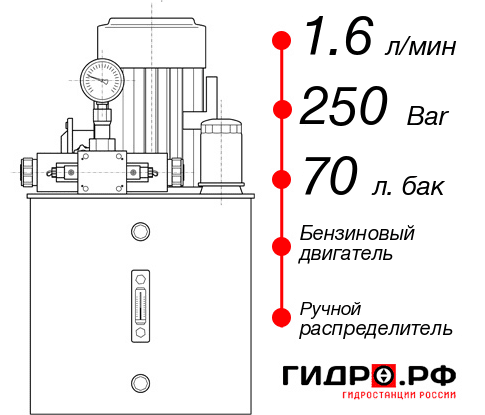 1.6 л/мин

250 Bar

70 л. бак

Бензиновый двигатель

Ручной распределитель

ГИДРО.РФ
ГИДРОСТАНЦИИ РОССИИ