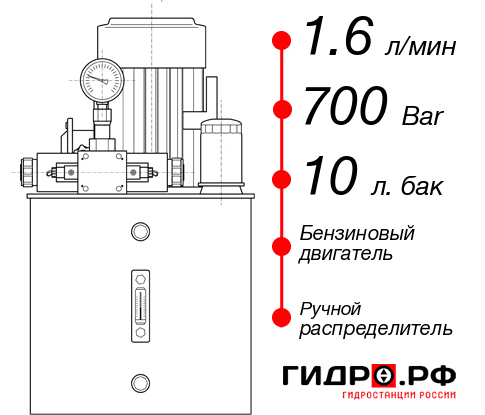 1.6 л/мин
700 Bar
10 л. бак
Бензиновый двигатель
Ручной распределитель
ГИДРО.РФ
ГИДРОСТАНЦИИ РОССИИ