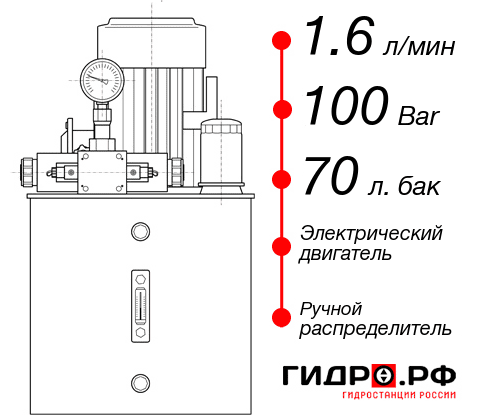 1.6 л/мин

100 Bar

70 л. бак

Электрический двигатель

Ручной распределитель

ГИДРО.РФ
ГИДРОСТАНЦИИ РОССИИ