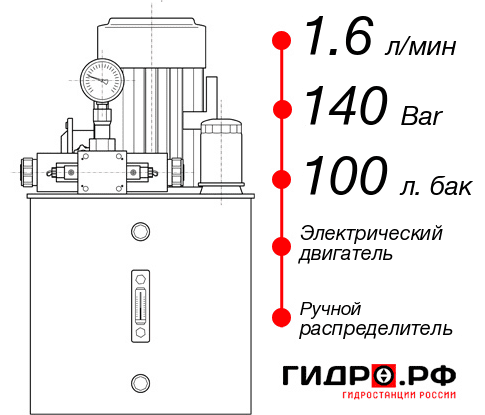 1.6 л/мин

140 Bar

100 л. бак

Электрический двигатель

Ручной распределитель

ГИДРО.РФ
ГИДРОСТАНЦИИ РОССИИ