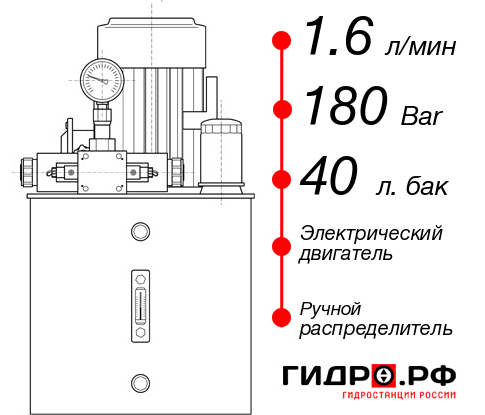 1.6 л/мин
180 Bar
40 л. бак
Электрический двигатель
Ручной распределитель
ГИДРО.РФ
ГИДРОСТАНЦИИ РОССИИ