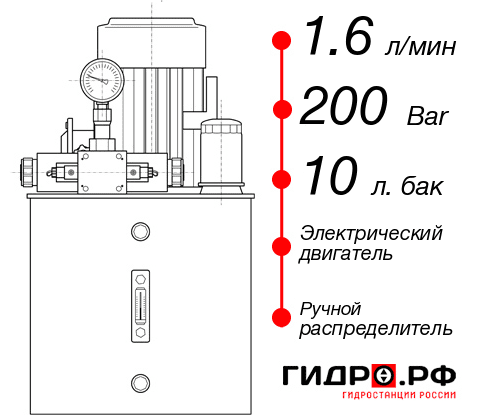 1.6 л/мин
200 Bar
10 л. бак
Электрический двигатель
Ручной распределитель
ГИДРО.РФ
ГИДРОСТАНЦИИ РОССИИ