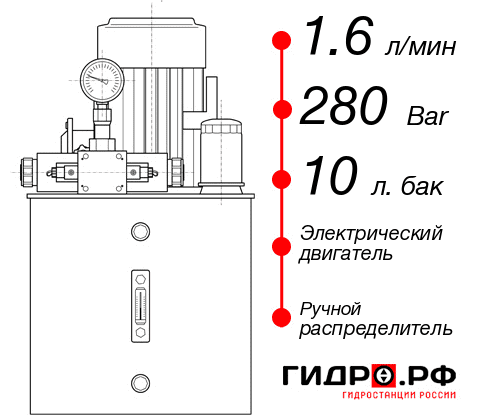 1.6 л/мин

280 Bar

10 л. бак

Электрический двигатель

Ручной распределитель

ГИДРО.РФ
ГИДРОСТАНЦИИ РОССИИ