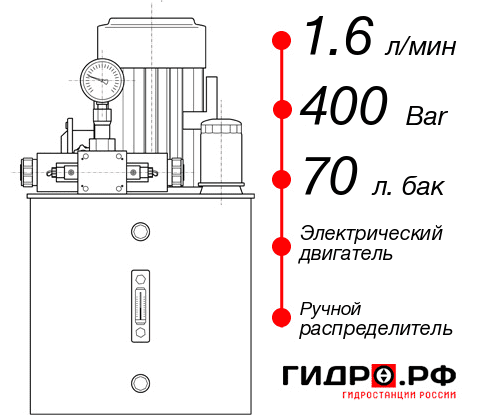 1.6 л/мин
400 Bar
70 л. бак
Электрический двигатель
Ручной распределитель
ГИДРО.РФ
ГИДРОСТАНЦИИ РОССИИ