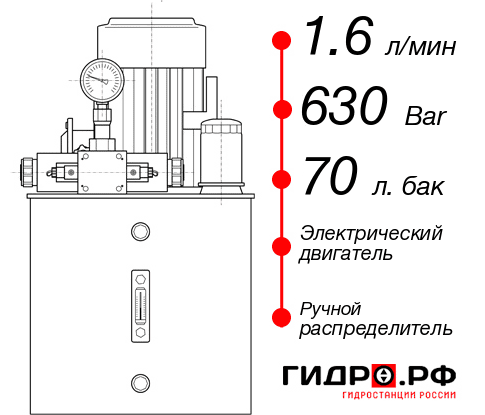 1.6 л/мин
630 Bar
70 л. бак
Электрический двигатель
Ручной распределитель
ГИДРО.РФ
ГИДРОСТАНЦИИ РОССИИ