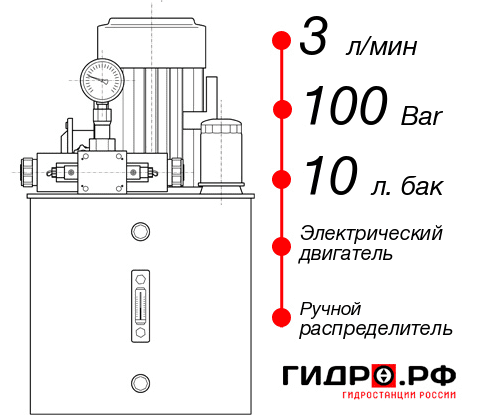 3 л/мин

100 Bar

10 л. бак

Электрический двигатель

Ручной распределитель

ГИДРО.РФ
ГИДРОСТАНЦИИ РОССИИ