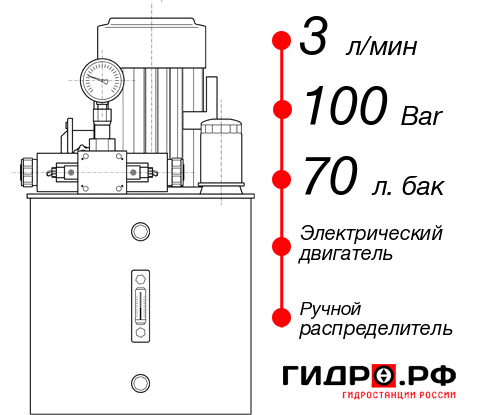 3 л/мин

100 Bar

70 л. бак

Электрический двигатель

Ручной распределитель

ГИДРО.РФ

ГИДРОСТАНЦИИ РОССИИ