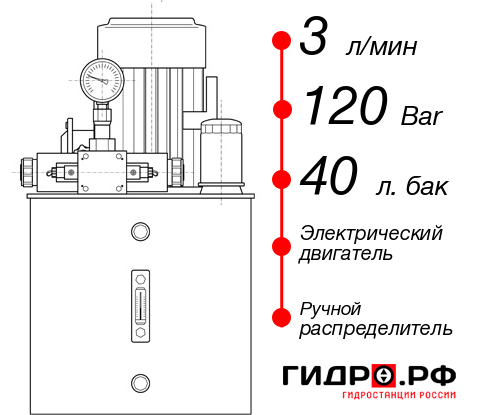 3 л/мин
120 Bar
40 л. бак
Электрический двигатель
Ручной распределитель
ГИДРО.РФ
ГИДРОСТАНЦИИ РОССИИ