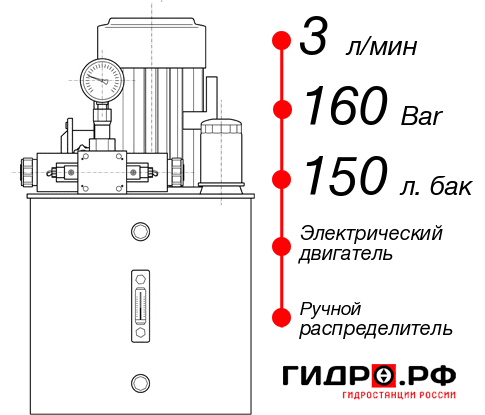 3 л/мин

160 Bar

150 л. бак

Электрический двигатель

Ручной распределитель

ГИДРО.РФ

ГИДРОСТАНЦИИ РОССИИ