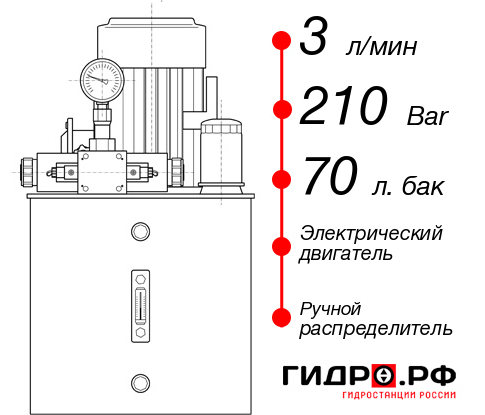 3 л/мин

210 Bar

70 л. бак

Электрический двигатель

Ручной распределитель

ГИДРО.РФ
ГИДРОСТАНЦИИ РОССИИ