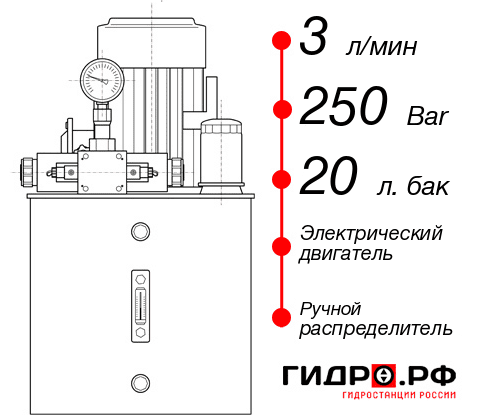 3 л/мин

250 Bar

20 л. бак

Электрический двигатель

Ручной распределитель

ГИДРО.РФ
ГИДРОСТАНЦИИ РОССИИ