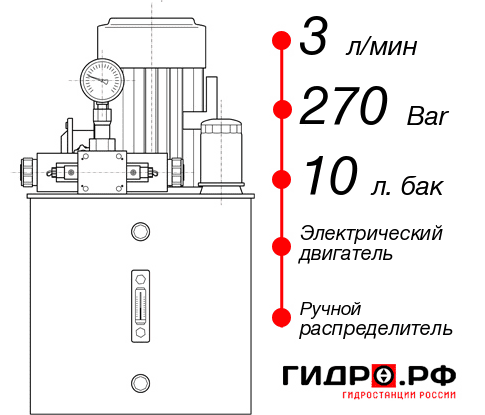 3 л/мин
270 Bar
10 л. бак
Электрический двигатель
Ручной распределитель
ГИДРО.РФ
ГИДРОСТАНЦИИ РОССИИ