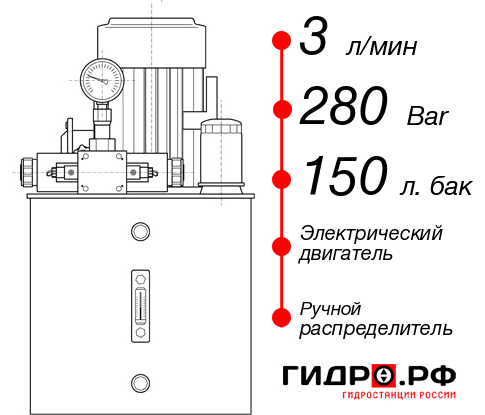 3 л/мин

280 Bar

150 л. бак

Электрический двигатель

Ручной распределитель

ГИДРО.РФ
ГИДРОСТАНЦИИ РОССИИ