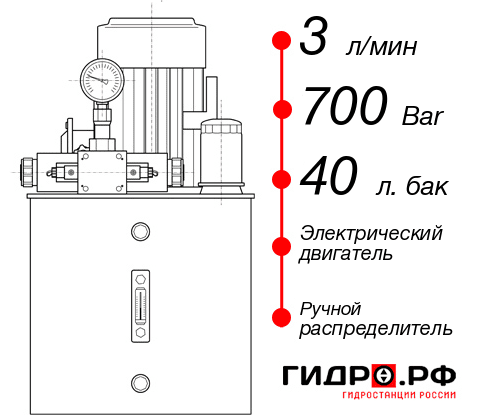 3 л/мин
700 Bar
40 л. бак
Электрический двигатель
Ручной распределитель
ГИДРО.РФ
ГИДРОСТАНЦИИ РОССИИ