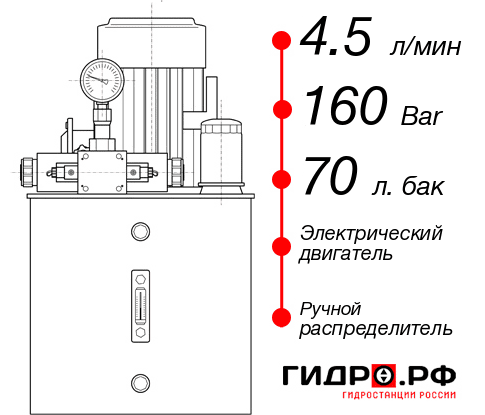 4.5 л/мин

160 Bar

70 л. бак

Электрический двигатель

Ручной распределитель

ГИДРО.РФ
ГИДРОСТАНЦИИ РОССИИ