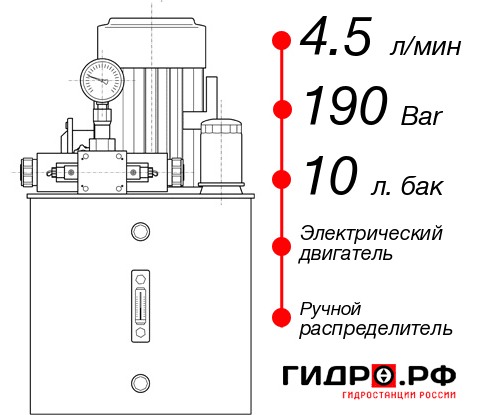 4.5 л/мин
190 Bar
10 л. бак
Электрический двигатель
Ручной распределитель
ГИДРО.РФ
ГИДРОСТАНЦИИ РОССИИ