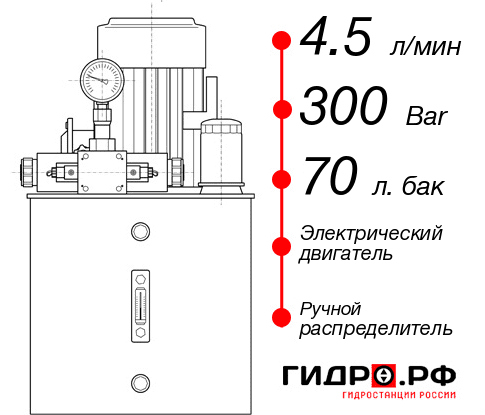 4.5 л/мин

300 Bar

70 л. бак

Электрический двигатель

Ручной распределитель

ГИДРО.РФ

ГИДРОСТАНЦИИ РОССИИ