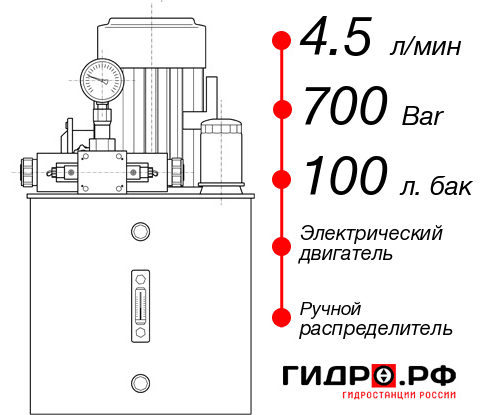 4.5 л/мин

700 Bar

100 л. бак

Электрический двигатель

Ручной распределитель

ГИДРО.РФ

ГИДРОСТАНЦИИ РОССИИ