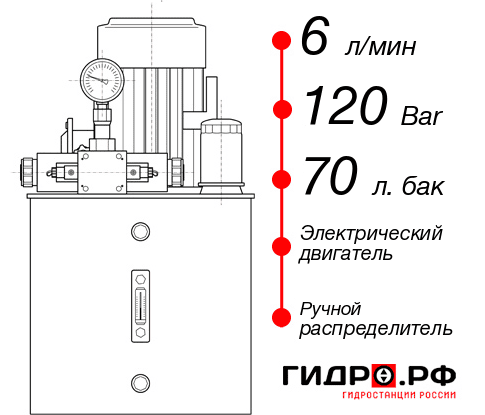 6 л/мин

120 Bar

70 л. бак

Электрический двигатель

Ручной распределитель

ГИДРО.РФ
ГИДРОСТАНЦИИ РОССИИ