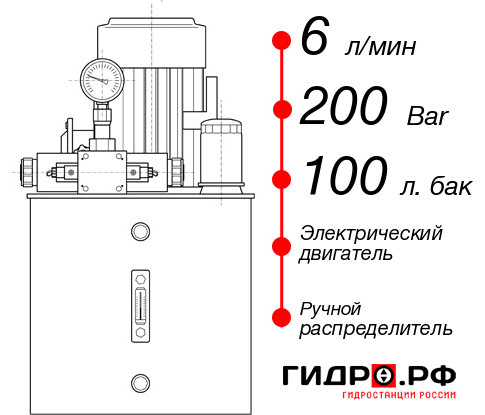 6 л/мин
200 Bar
100 л. бак
Электрический двигатель
Ручной распределитель
ГИДРО.РФ
ГИДРОСТАНЦИИ РОССИИ