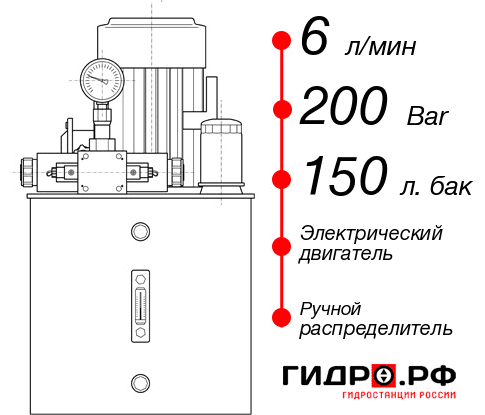 6 л/мин

200 Bar

150 л. бак

Электрический двигатель

Ручной распределитель

ГИДРО.РФ
ГИДРОСТАНЦИИ РОССИИ