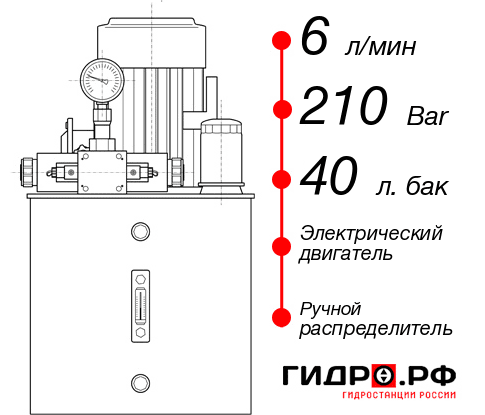 6 л/мин

210 Bar

40 л. бак

Электрический двигатель

Ручной распределитель

ГИДРО.РФ
ГИДРОСТАНЦИИ РОССИИ