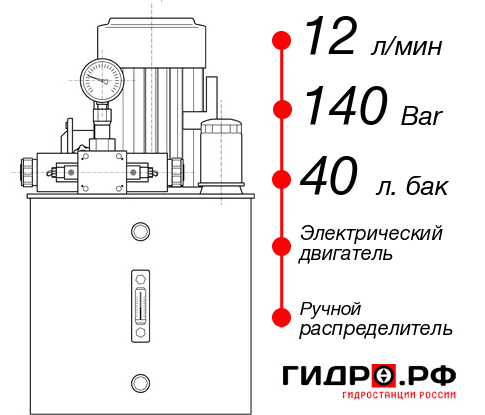 12 л/мин

140 Bar

40 л. бак

Электрический двигатель

Ручной распределитель

ГИДРО.РФ

ГИДРОСТАНЦИИ РОССИИ