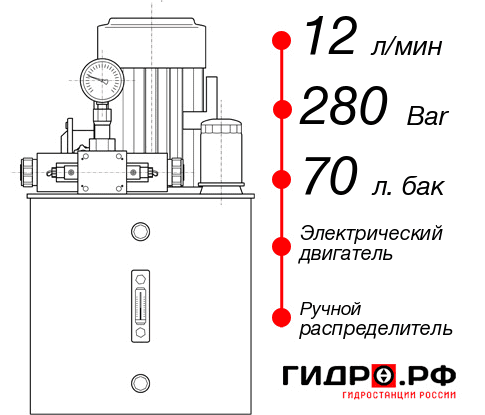 12 л/мин
280 Bar
70 л. бак
Электрический двигатель
Ручной распределитель
ГИДРО.РФ
ГИДРОСТАНЦИИ РОССИИ