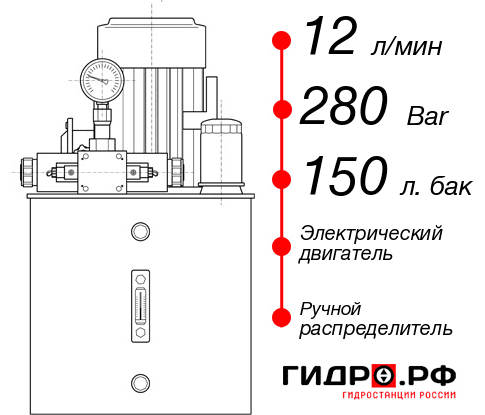 12 л/мин

280 Bar

150 л. бак

Электрический двигатель

Ручной распределитель

ГИДРО.РФ

ГИДРОСТАНЦИИ РОССИИ