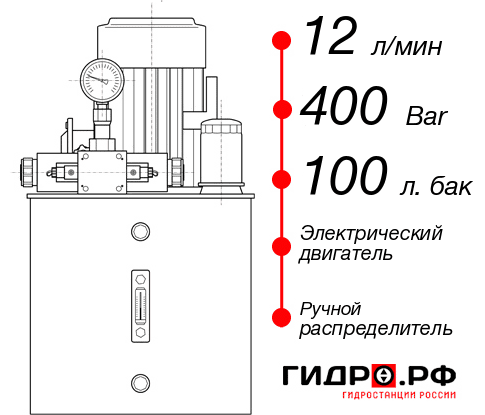 12 л/мин

400 Bar

100 л. бак

Электрический двигатель

Ручной распределитель

ГИДРО.РФ
ГИДРОСТАНЦИИ РОССИИ