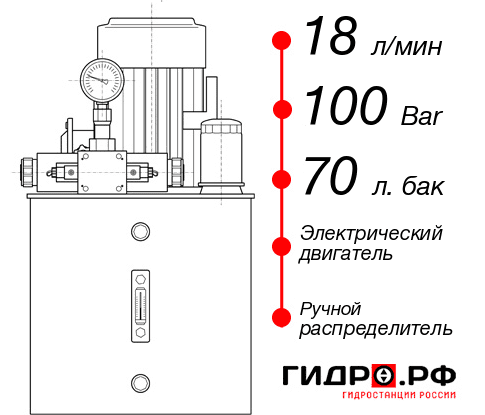 18 л/мин

100 Bar

70 л. бак

Электрический двигатель

Ручной распределитель

ГИДРО.РФ

ГИДРОСТАНЦИИ РОССИИ