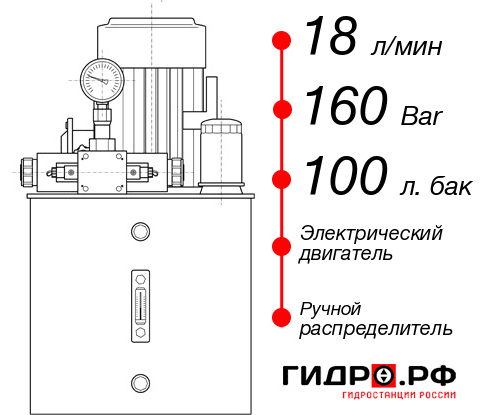 18 л/мин

160 Bar

100 л. бак

Электрический двигатель

Ручной распределитель

ГИДРО.РФ
ГИДРОСТАНЦИИ РОССИИ