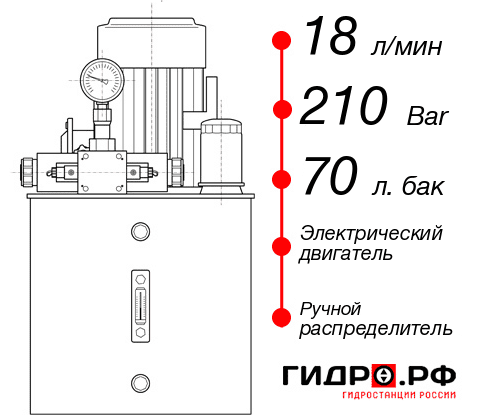 18 л/мин

210 Bar

70 л. бак

Электрический двигатель

Ручной распределитель

ГИДРО.РФ
ГИДРОСТАНЦИИ РОССИИ