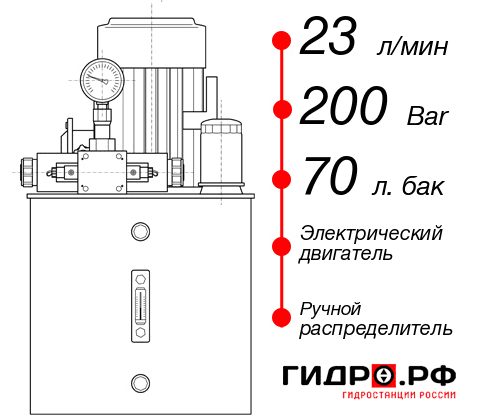 23 л/мин
200 Bar
70 л. бак
Электрический двигатель
Ручной распределитель
ГИДРО.РФ
ГИДРОСТАНЦИИ РОССИИ