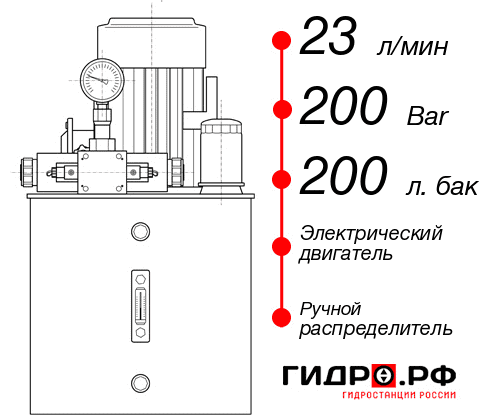 23 л/мин
200 Bar
200 л. бак
Электрический двигатель
Ручной распределитель
ГИДРО.РФ
ГИДРОСТАНЦИИ РОССИИ