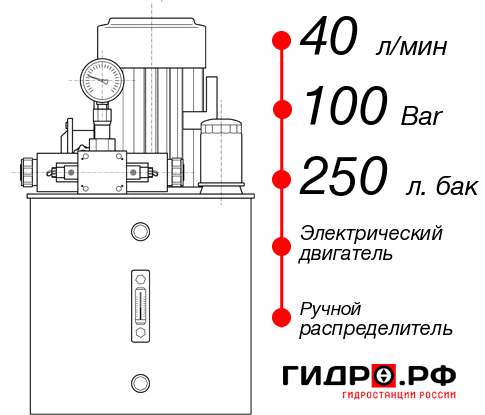 40 л/мин

100 Bar

250 л. бак

Электрический двигатель

Ручной распределитель

ГИДРО.РФ
ГИДРОСТАНЦИИ РОССИИ