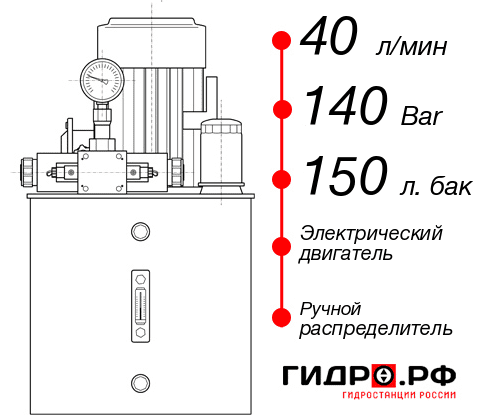 40 л/мин

140 Bar

150 л. бак

Электрический двигатель

Ручной распределитель

ГИДРО.РФ
ГИДРОСТАНЦИИ РОССИИ