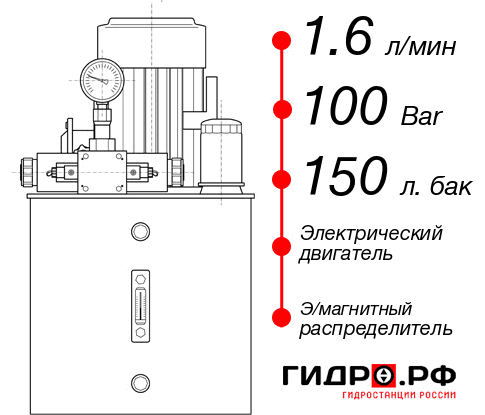 1.6 л/мин
100 Bar
150 л. бак
Электрический двигатель
Э/магнитный распределитель
ГИДРО.РФ
ГИДРОСТАНЦИИ РОССИИ