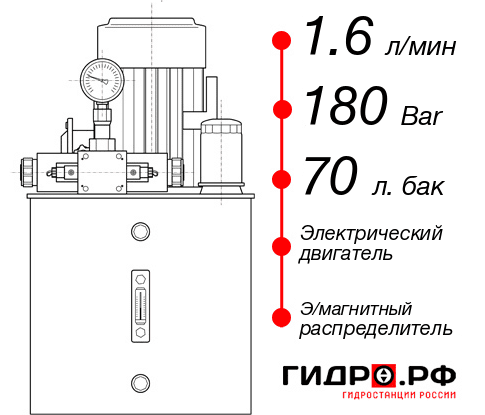 1.6 л/мин
180 Bar
70 л. бак
Электрический двигатель
Э/магнитный распределитель
ГИДРО.РФ
ГИДРОСТАНЦИИ РОССИИ