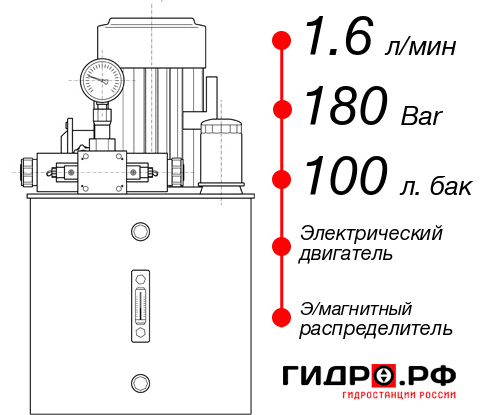 1.6 л/мин

180 Bar

100 л. бак

Электрический двигатель

Э/магнитный распределитель

ГИДРО.РФ
ГИДРОСТАНЦИИ РОССИИ