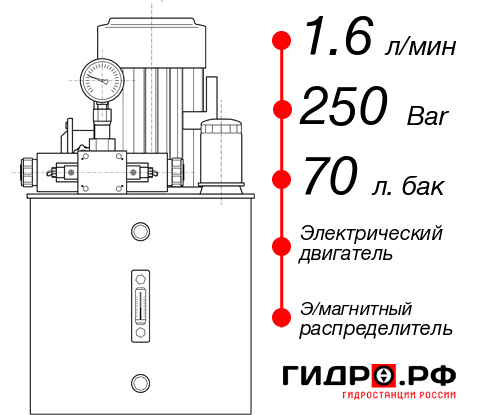 1.6 л/мин
250 Bar
70 л. бак
Электрический двигатель
Э/магнитный распределитель
ГИДРО.РФ
ГИДРОСТАНЦИИ РОССИИ