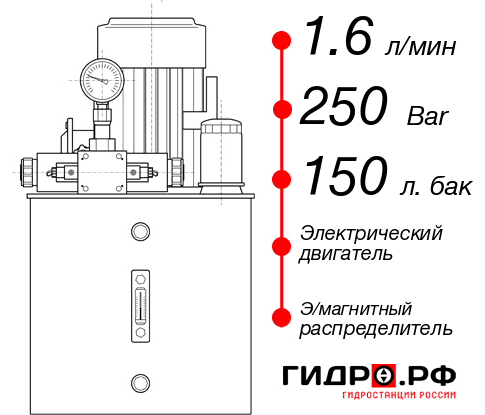 1.6 л/мин

250 Bar

150 л. бак

Электрический двигатель

Э/магнитный распределитель

ГИДРО.РФ
ГИДРОСТАНЦИИ РОССИИ