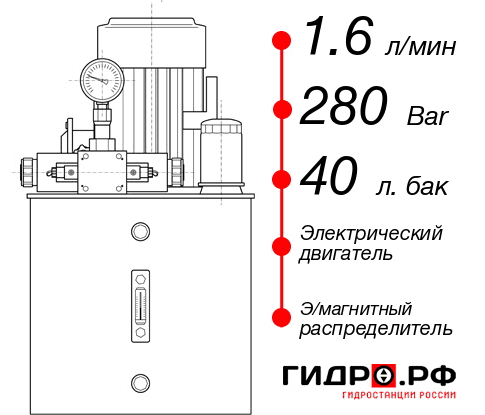 1.6 л/мин

280 Bar

40 л. бак

Электрический двигатель

Э/магнитный распределитель

ГИДРО.РФ

ГИДРОСТАНЦИИ РОССИИ