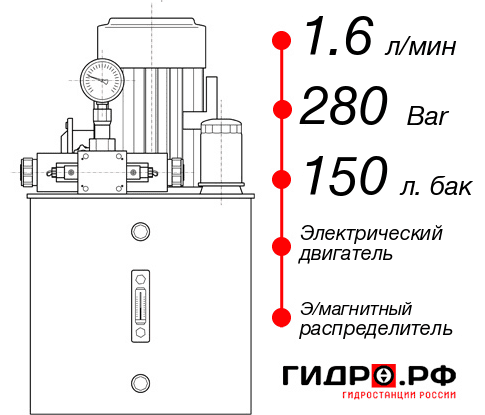 1.6 л/мин

280 Bar

150 л. бак

Электрический двигатель

Э/магнитный распределитель

ГИДРО.РФ

ГИДРОСТАНЦИИ РОССИИ